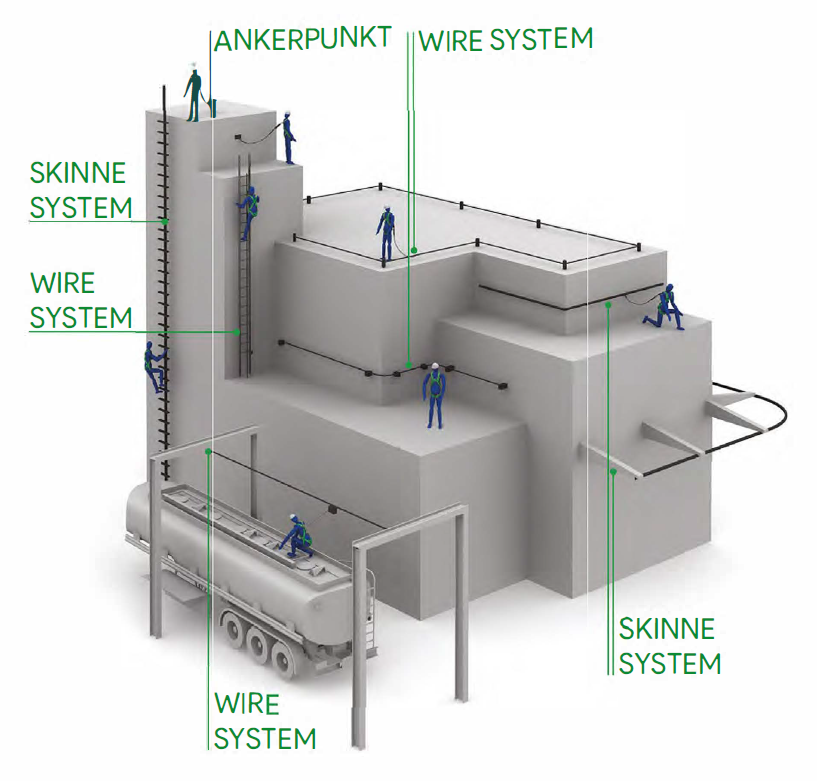 ANKERPUNKT

WIRE SYSTEM

SKINNE SYSTEM

WIRE SYSTEM

SKINNE SYSTEM

WIRE SYSTEM